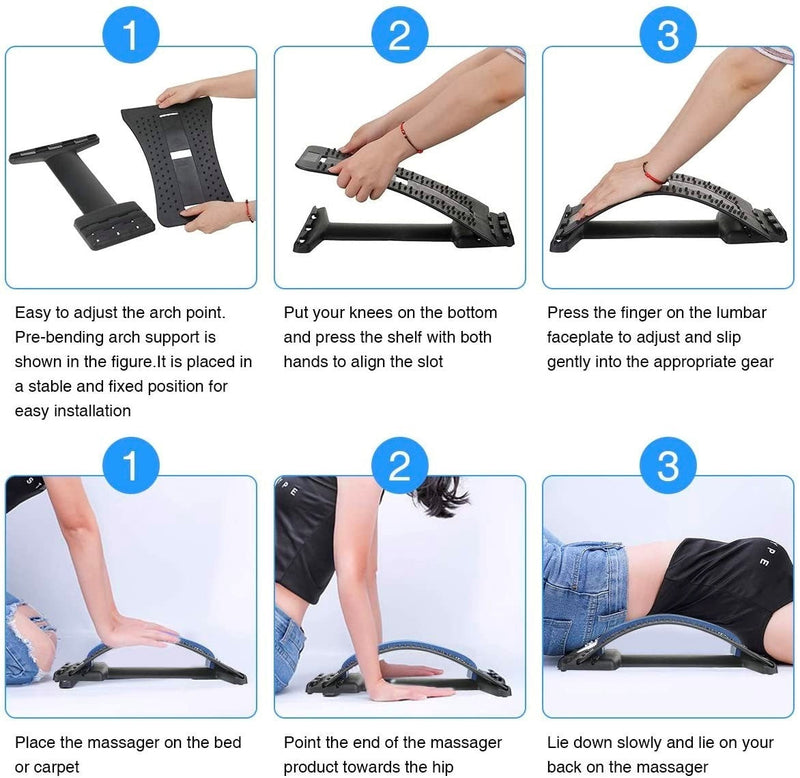 1

Easy to adjust the arch point. Pre-bending arch support is shown in the figure.It is placed in a stable and fixed position for easy installation

2

Put your knees on the bottom and press the shelf with both hands to align the slot

3

Press the finger on the lumbar faceplate to adjust and slip gently into the appropriate gear

1

Place the massager on the bed or carpet

2

Point the end of the massager product towards the hip

3

Lie down slowly and lie on your back on the massager